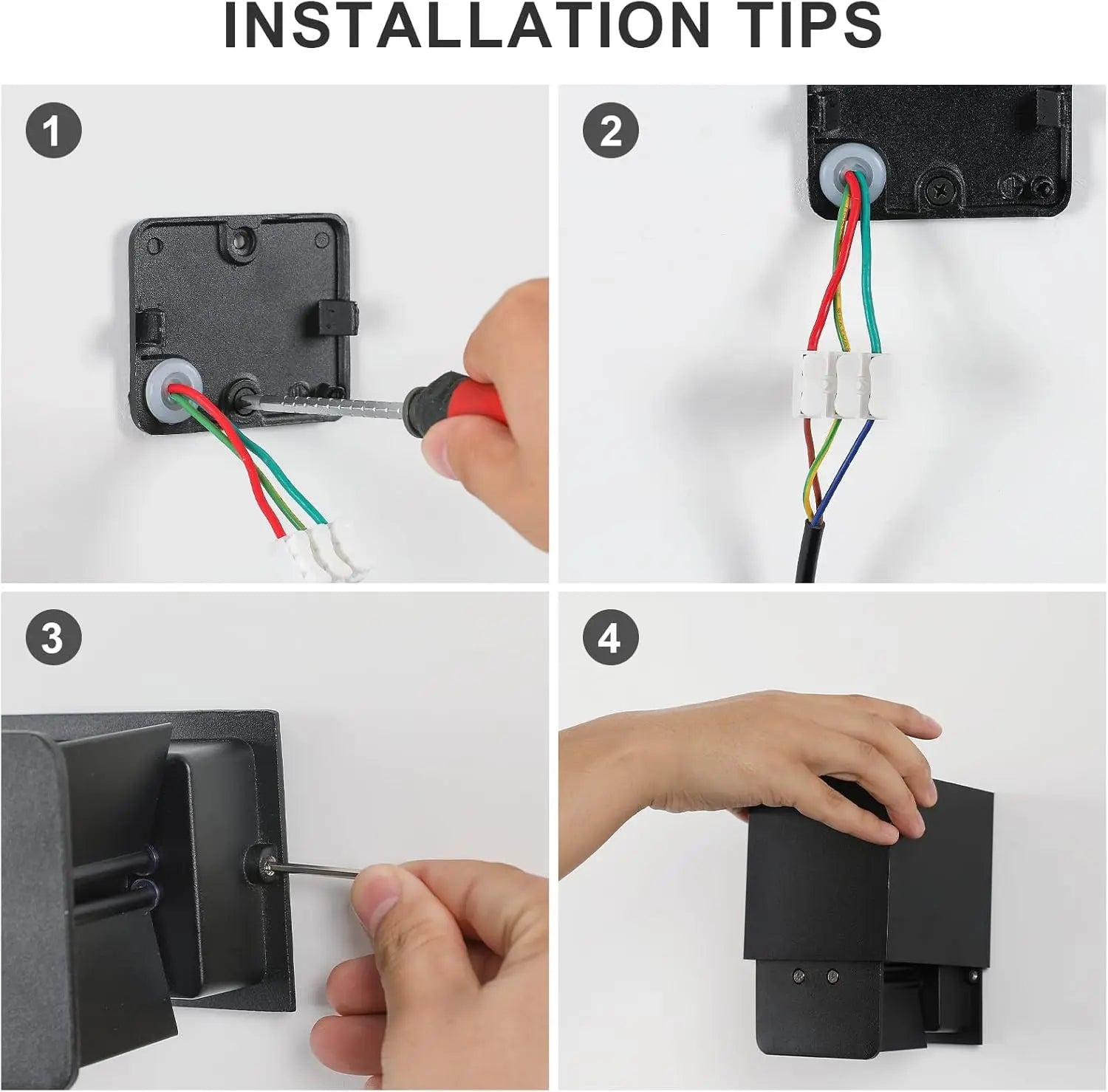 INSTALLATION TIPS

1

2

3

4