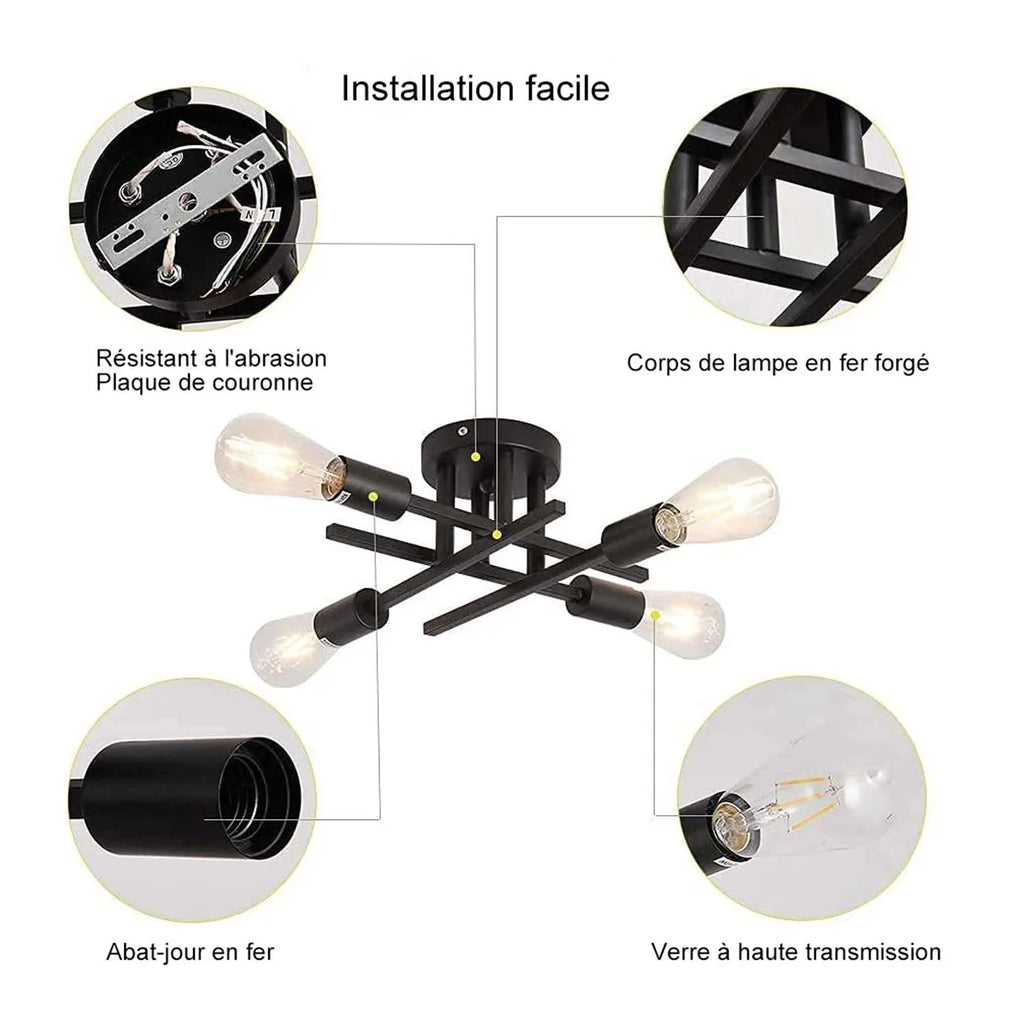 Installation facile

Résistant à l'abrasion
Plaque de couronne

Corps de lampe en fer forgé

Abat-jour en fer

Verre à haute transmission